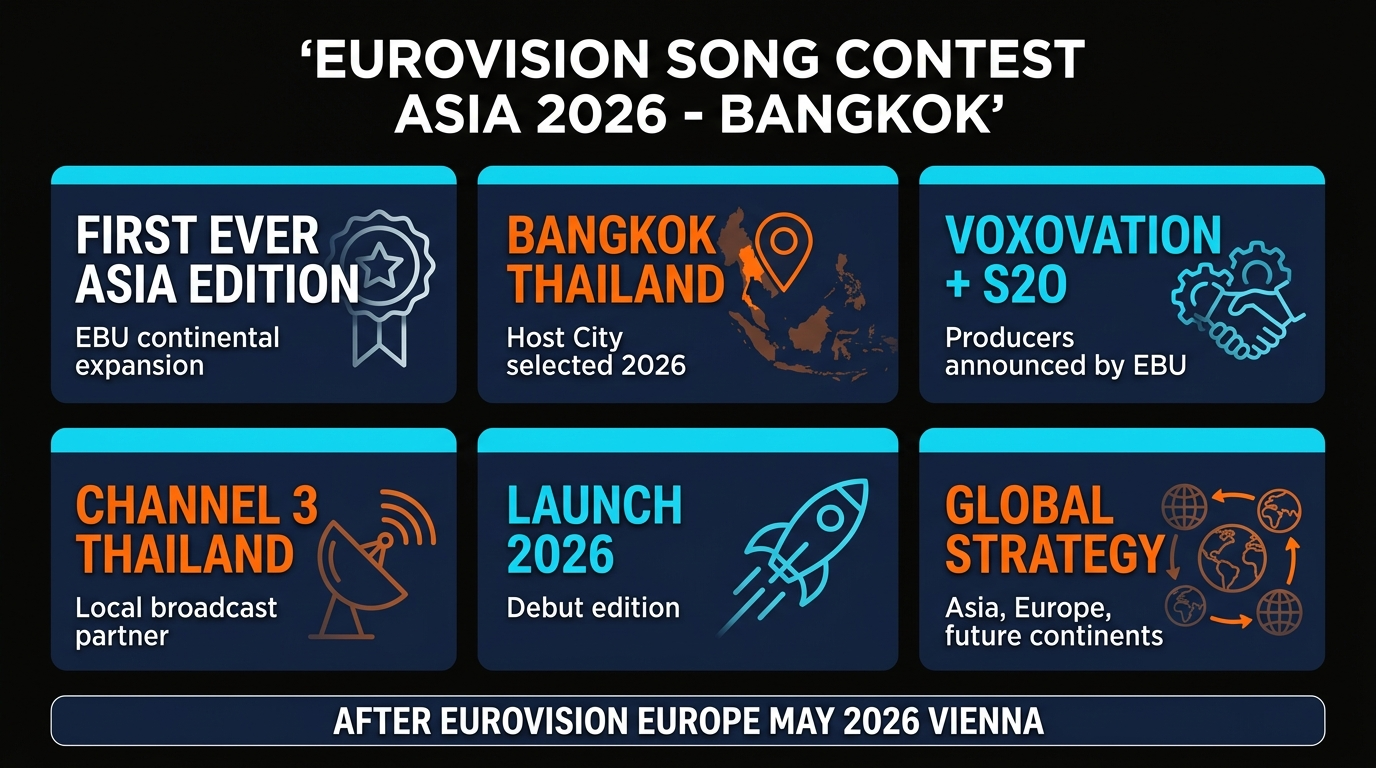 ‘EUROVISION SONG CONTEST ASIA 2026 - BANGKOK’

FIRST EVER ASIA EDITION

EBU continental expansion

BANGKOK THAILAND

Host City selected 2026

VOXOVATION + S2O

Producers announced by EBU

CHANNEL 3 THAILAND

Local broadcast partner

LAUNCH 2026

Debut edition

GLOBAL STRATEGY

Asia, Europe, future continents

AFTER EUROVISION EUROPE MAY 2026 VIENNA