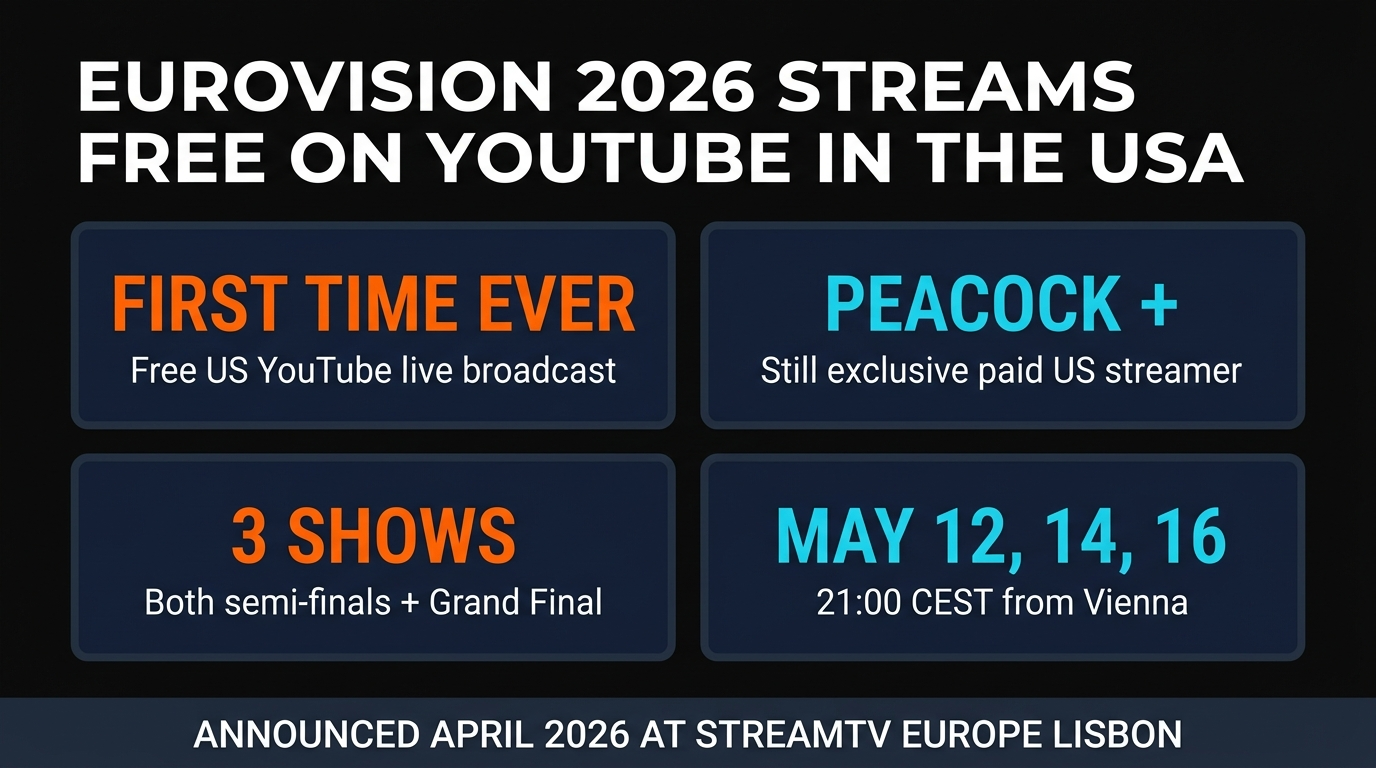 EUROVISION 2026 STREAMS FREE ON YOUTUBE IN THE USA

FIRST TIME EVER
Free US YouTube live broadcast

PEACOCK +
Still exclusive paid US streamer

3 SHOWS
Both semi-finals + Grand Final

MAY 12, 14, 16
21:00 CEST from Vienna

ANNOUNCED APRIL 2026 AT STREAMTV EUROPE LISBON