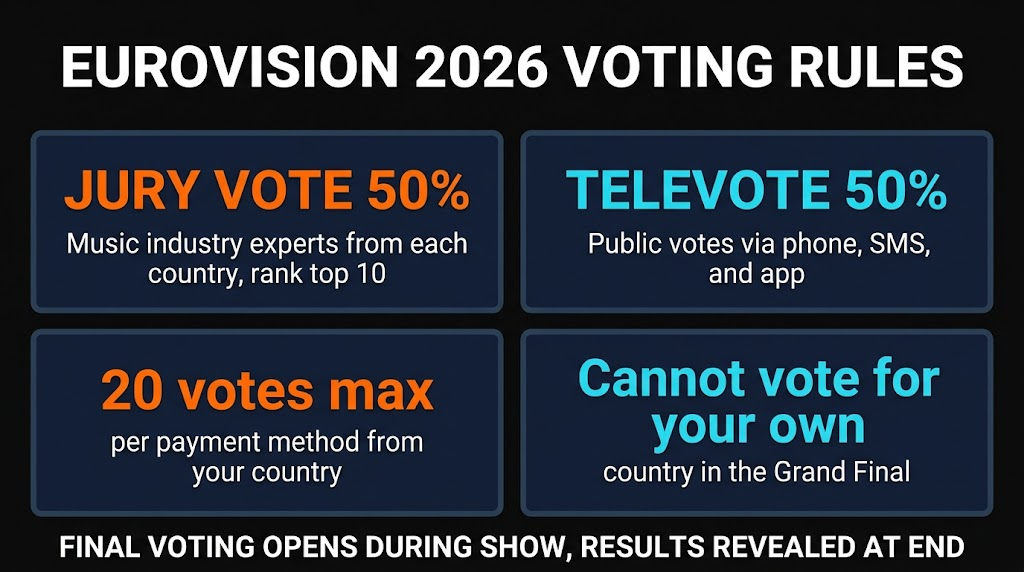 EUROVISION 2026 VOTING RULES

JURY VOTE 50%
Music industry experts from each country, rank top 10

TELEVOTE 50%
Public votes via phone, SMS, and app

20 votes max
per payment method from your country

Cannot vote for your own
country in the Grand Final

FINAL VOTING OPENS DURING SHOW, RESULTS REVEALED AT END