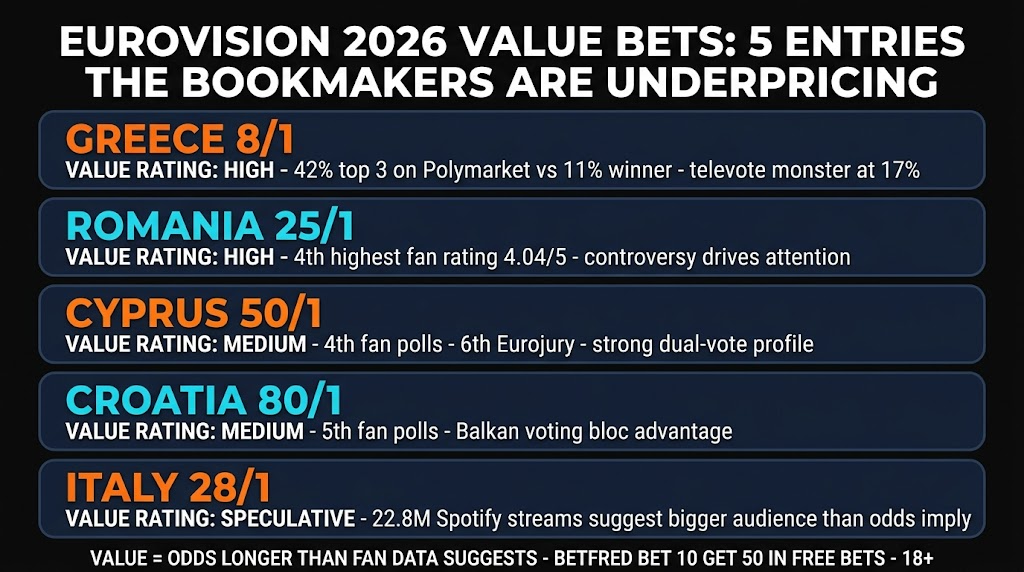 EUROVISION 2026 VALUE BETS: 5 ENTRIES THE BOOKMAKERS ARE UNDERPRICING

GREECE 8/1
VALUE RATING: HIGH - 42% top 3 on Polymarket vs 11% winner - televote monster at 17%

ROMANIA 25/1
VALUE RATING: HIGH - 4th highest fan rating 4.04/5 - controversy drives attention

CYPRUS 50/1
VALUE RATING: MEDIUM - 4th fan polls - 6th Eurojury - strong dual-vote profile

CROATIA 80/1
VALUE RATING: MEDIUM - 5th fan polls - Balkan voting bloc advantage

ITALY 28/1
VALUE RATING: SPECULATIVE - 22.8M Spotify streams suggest bigger audience than odds imply

VALUE = ODDS LONGER THAN FAN DATA SUGGESTS - BETFRED BET 10 GET 50 IN FREE BETS - 18+