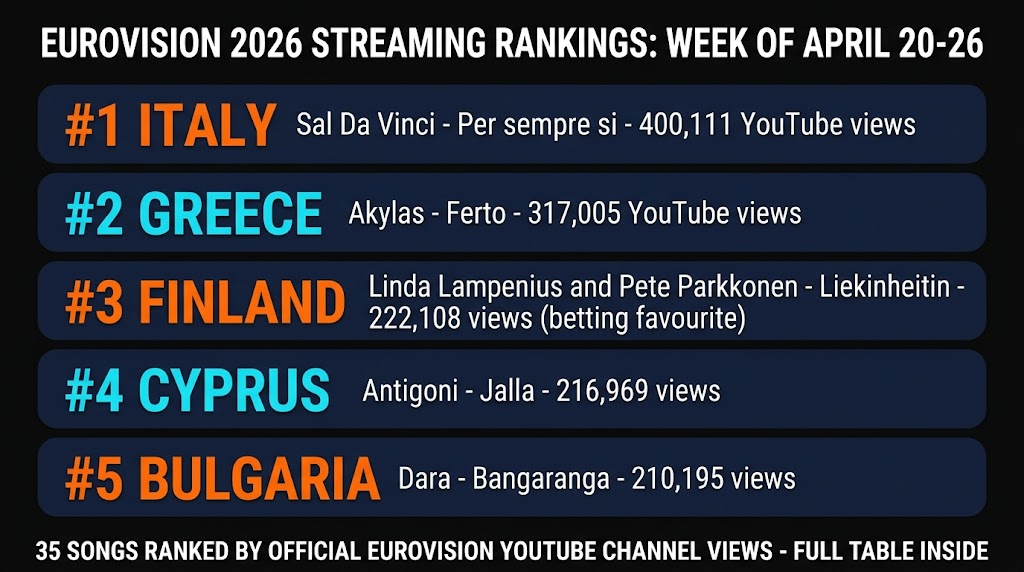 EUROVISION 2026 STREAMING RANKINGS: WEEK OF APRIL 20-26

#1 ITALY Sal Da Vinci - Per sempre si - 400,111 YouTube views

#2 GREECE Akylas - Ferto - 317,005 YouTube views

#3 FINLAND Linda Lampenius and Pete Parkkonen - Liekinheitin - 222,108 views (betting favourite)

#4 CYPRUS Antigoni - Jalla - 216,969 views

#5 BULGARIA Dara - Bangaranga - 210,195 views

35 SONGS RANKED BY OFFICIAL EUROVISION YOUTUBE CHANNEL VIEWS - FULL TABLE INSIDE