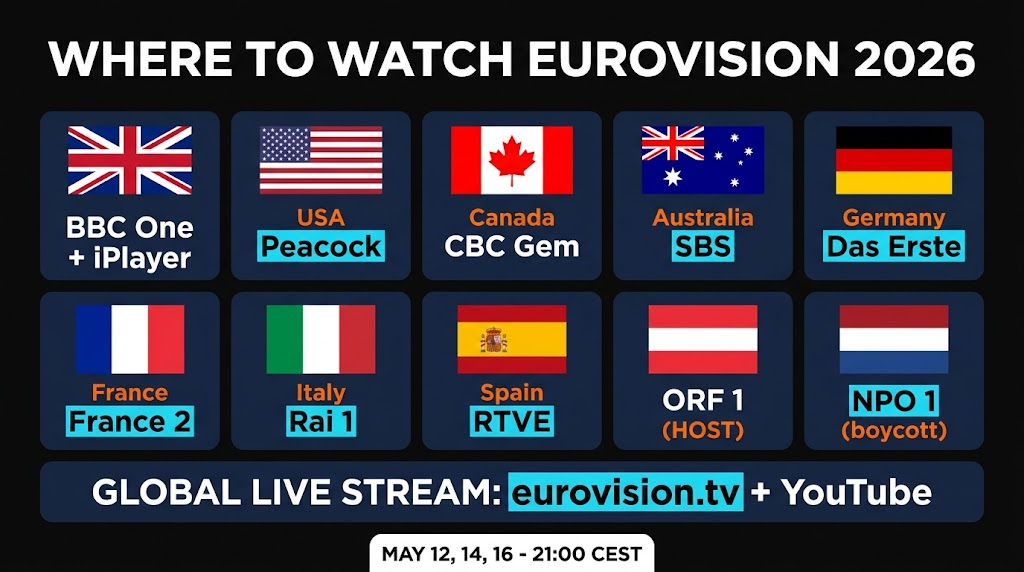 WHERE TO WATCH EUROVISION 2026

BBC One + iPlayer

USA
Peacock

Canada
CBC Gem

Australia
SBS

Germany
Das Erste

France
France 2

Italy
Rai 1

Spain
RTVE

ORF 1
(HOST)

NPO 1
(boycott)

GLOBAL LIVE STREAM: eurovision.tv + YouTube

MAY 12, 14, 16 - 21:00 CEST