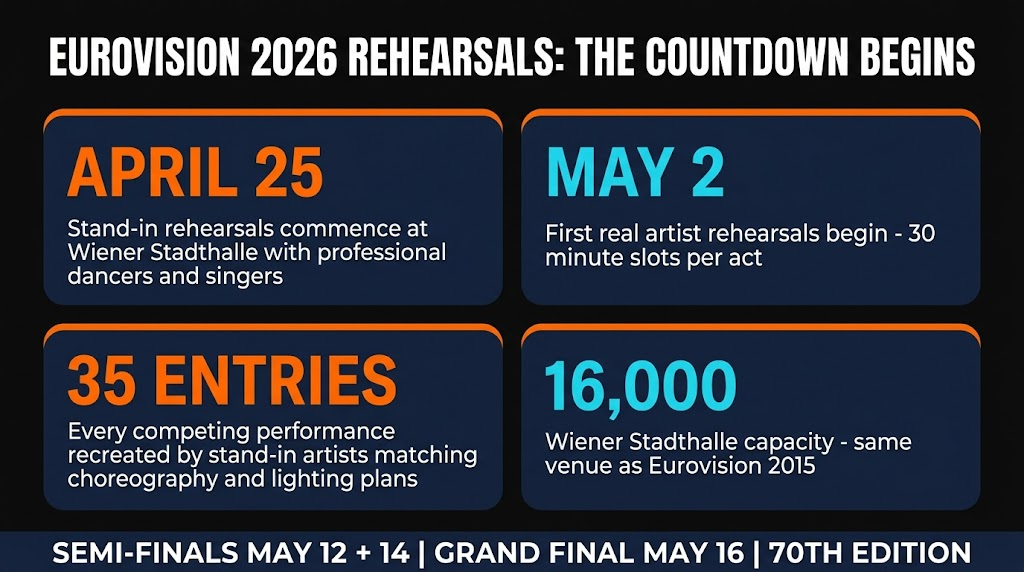 EUROVISION 2026 REHEARSALS: THE COUNTDOWN BEGINS

APRIL 25

Stand-in rehearsals commence at Wiener Stadthalle with professional dancers and singers

MAY 2

First real artist rehearsals begin - 30 minute slots per act

35 ENTRIES

Every competing performance recreated by stand-in artists matching choreography and lighting plans

16,000

Wiener Stadthalle capacity - same venue as Eurovision 2015

SEMI-FINALS MAY 12 + 14 | GRAND FINAL MAY 16 | 70TH EDITION