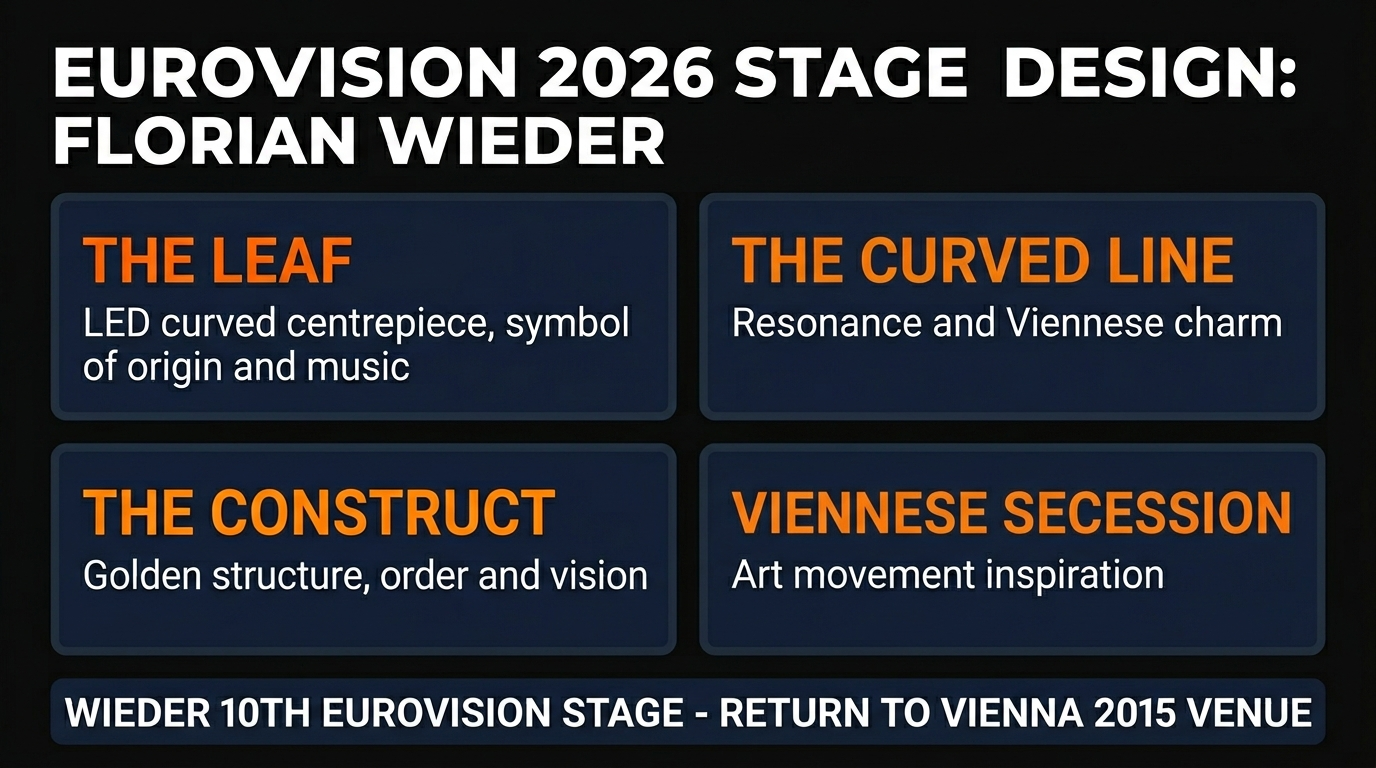 EUROVISION 2026 STAGE DESIGN: FLORIAN WIEDER

THE LEAF
LED curved centrepiece, symbol of origin and music

THE CURVED LINE
Resonance and Viennese charm

THE CONSTRUCT
Golden structure, order and vision

VIENNESE SECESSION
Art movement inspiration

WIEDER 10TH EUROVISION STAGE - RETURN TO VIENNA 2015 VENUE