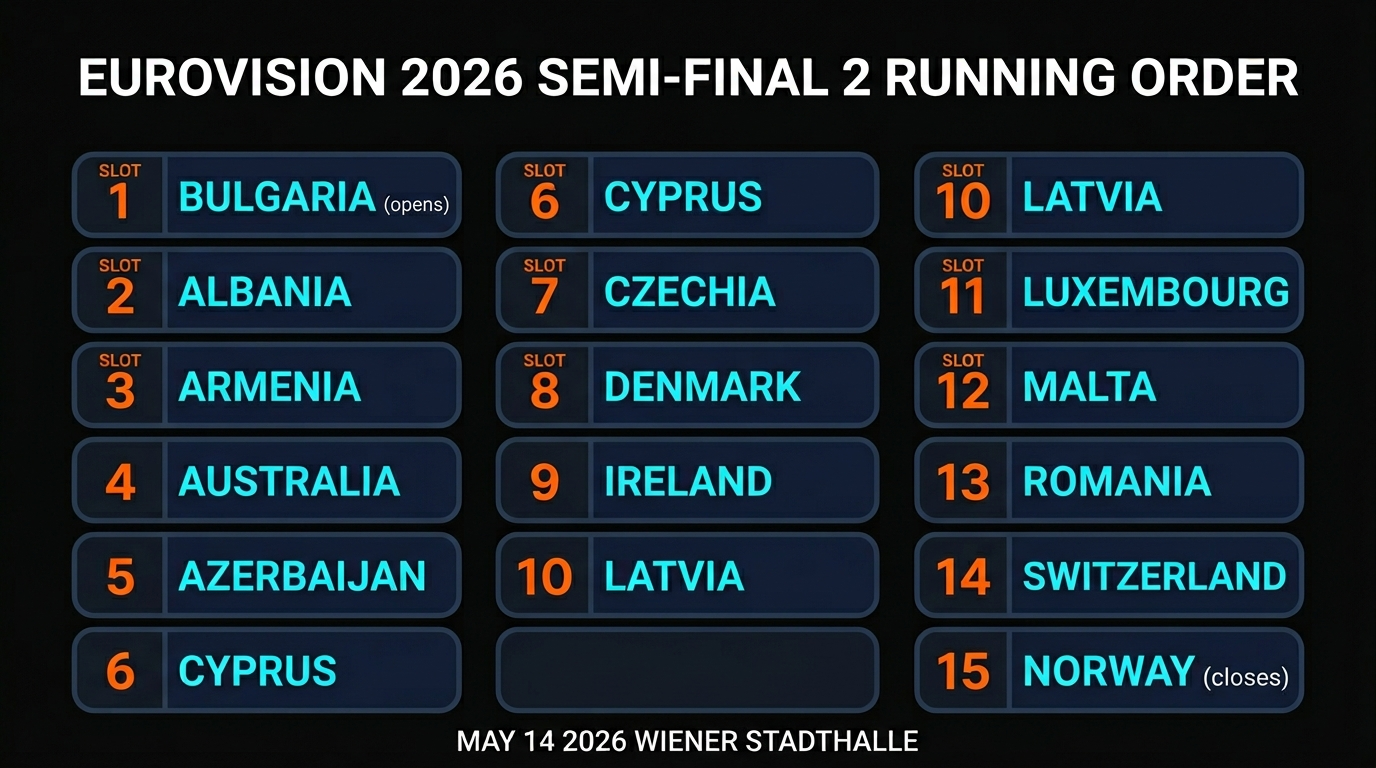 EUROVISION 2026 SEMI-FINAL 2 RUNNING ORDER

SLOT 1 BULGARIA (opens)
SLOT 2 ALBANIA
SLOT 3 ARMENIA
4 AUSTRALIA
5 AZERBAIJAN
6 CYPRUS

SLOT 6 CYPRUS
SLOT 7 CZECHIA
SLOT 8 DENMARK
9 IRELAND
10 LATVIA

SLOT 10 LATVIA
SLOT 11 LUXEMBOURG
SLOT 12 MALTA
13 ROMANIA
14 SWITZERLAND
15 NORWAY (closes)

MAY 14 2026 WIENER STADTHALLE