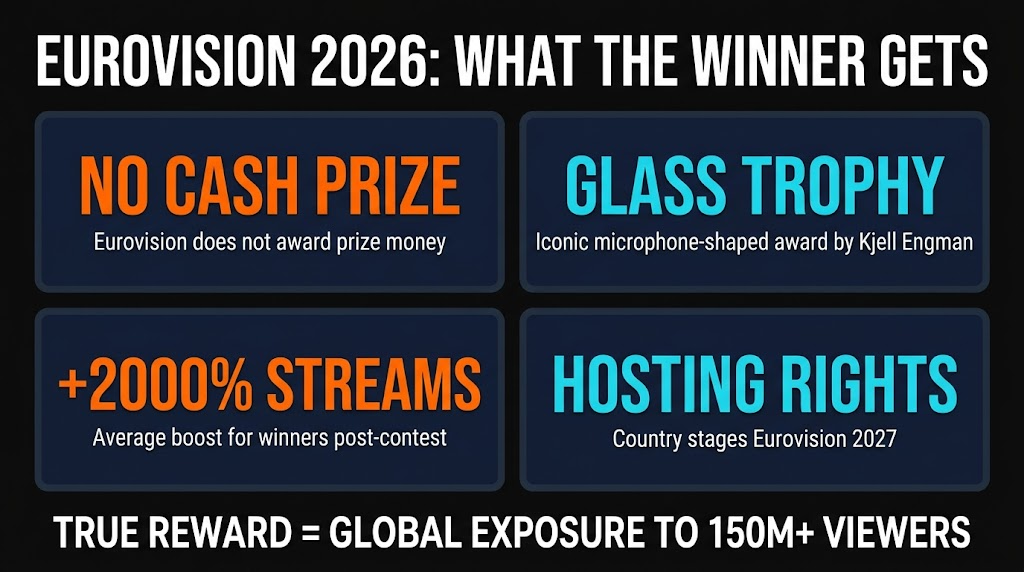 EUROVISION 2026: WHAT THE WINNER GETS

NO CASH PRIZE
Eurovision does not award prize money

GLASS TROPHY
Iconic microphone-shaped award by Kjell Engman

+2000% STREAMS
Average boost for winners post-contest

HOSTING RIGHTS
Country stages Eurovision 2027

TRUE REWARD = GLOBAL EXPOSURE TO 150M+ VIEWERS