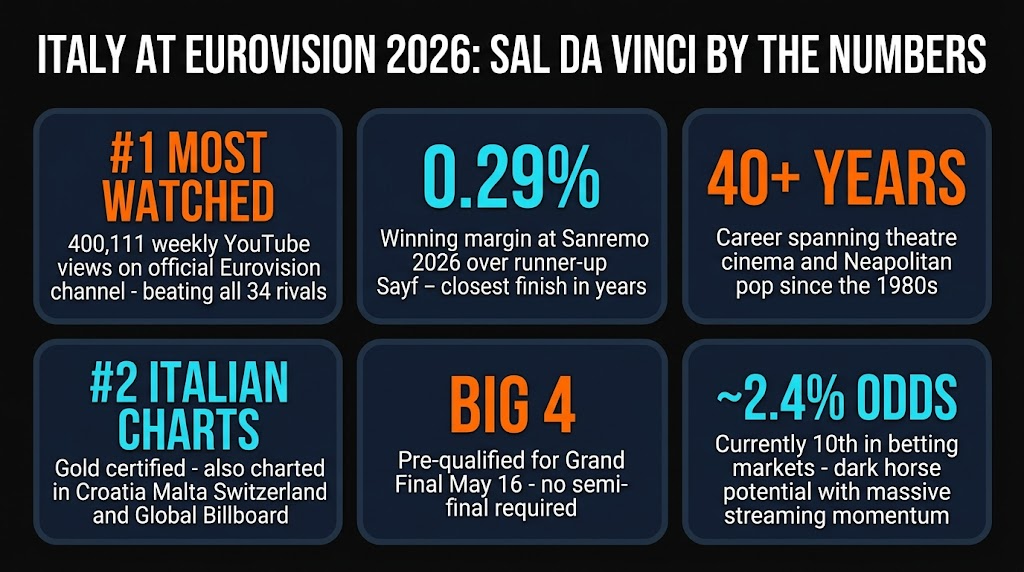 ITALY AT EUROVISION 2026: SAL DA VINCI BY THE NUMBERS

#1 MOST WATCHED
400,111 weekly YouTube views on official Eurovision channel - beating all 34 rivals

0.29%
Winning margin at Sanremo 2026 over runner-up Sayf – closest finish in years

40+ YEARS
Career spanning theatre cinema and Neapolitan pop since the 1980s

#2 ITALIAN CHARTS
Gold certified - also charted in Croatia Malta Switzerland and Global Billboard

BIG 4
Pre-qualified for Grand Final May 16 - no semi-final required

~2.4% ODDS
Currently 10th in betting markets - dark horse potential with massive streaming momentum