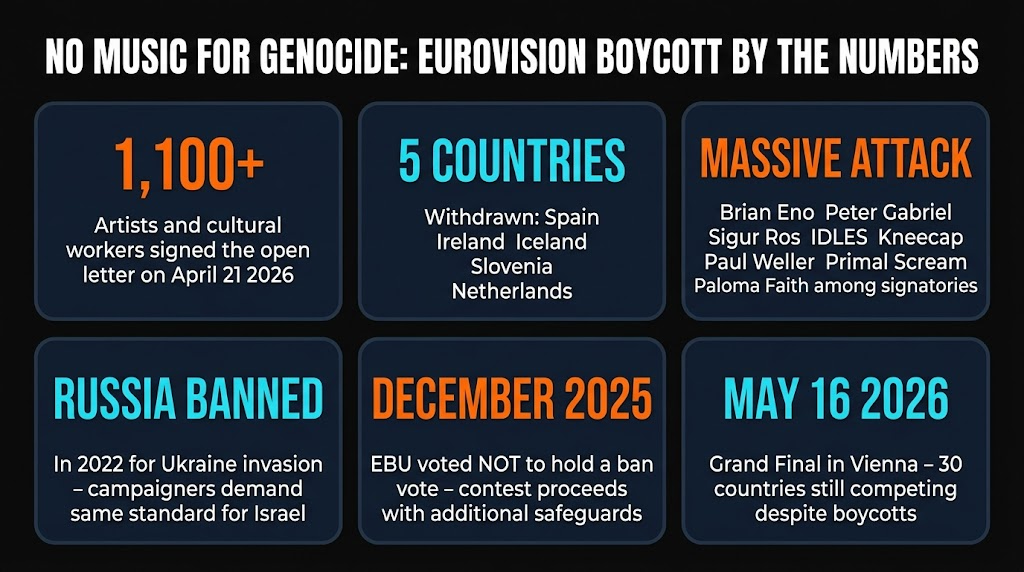 NO MUSIC FOR GENOCIDE: EUROVISION BOYCOTT BY THE NUMBERS

1,100+

Artists and cultural workers signed the open letter on April 21 2026

5 COUNTRIES

Withdrawn: Spain Ireland Iceland Slovenia Netherlands

MASSIVE ATTACK

Brian Eno Peter Gabriel Sigur Ros IDLES Kneecap Paul Weller Primal Scream Paloma Faith among signatories

RUSSIA BANNED

In 2022 for Ukraine invasion – campaigners demand same standard for Israel

DECEMBER 2025

EBU voted NOT to hold a ban vote – contest proceeds with additional safeguards

MAY 16 2026

Grand Final in Vienna – 30 countries still competing despite boycotts