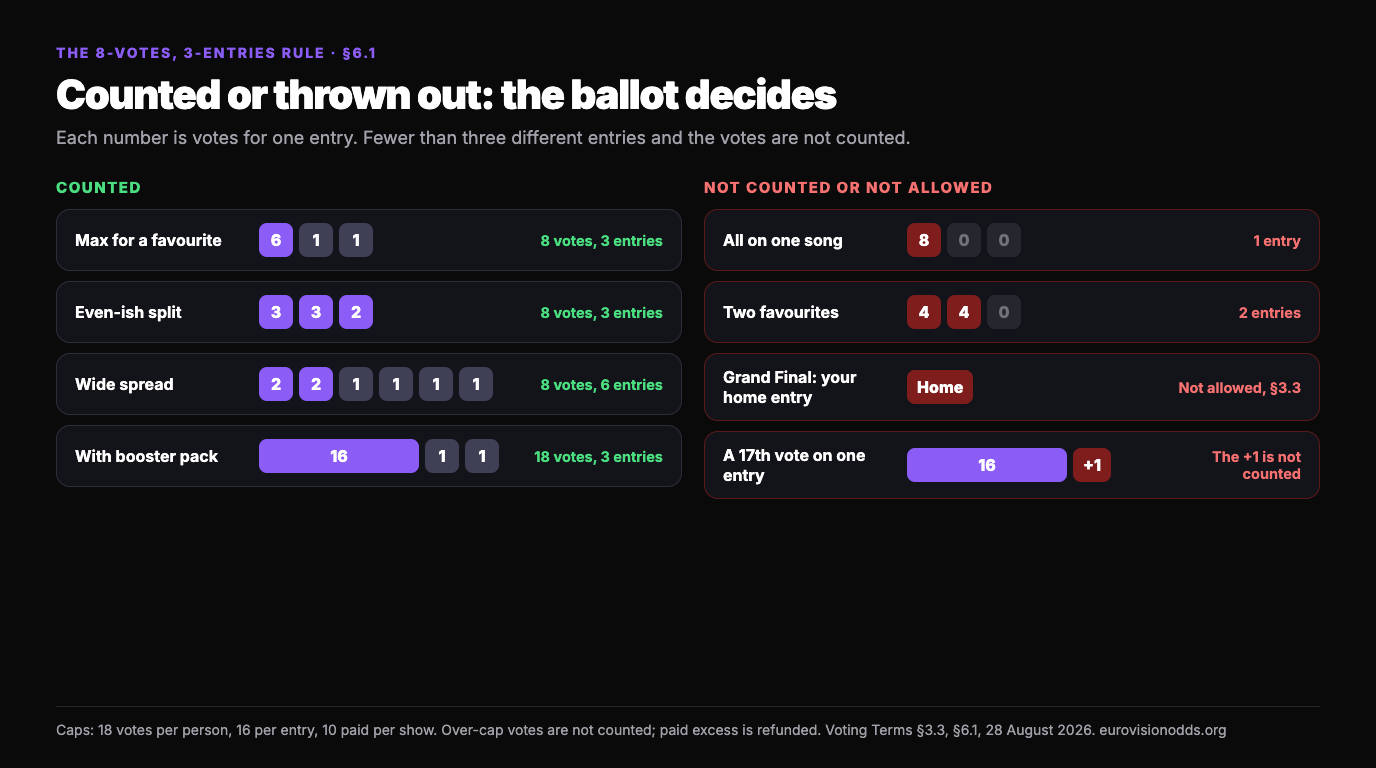 THE 8-VOTES, 3-ENTRIES RULE · §6.1

Counted or thrown out: the ballot decides

Each number is votes for one entry. Fewer than three different entries and the votes are not counted.

COUNTED

Max for a favourite 6 1 1 8 votes, 3 entries

Even-ish split 3 3 2 8 votes, 3 entries

Wide spread 2 2 1 1 1 1 8 votes, 6 entries

With booster pack 16 1 1 18 votes, 3 entries

NOT COUNTED OR NOT ALLOWED

All on one song 8 0 0 1 entry

Two favourites 4 4 0 2 entries

Grand Final: your home entry Home Not allowed, §3.3

A 17th vote on one entry 16 +1 The +1 is not counted

Caps: 18 votes per person, 16 per entry, 10 paid per show. Over-cap votes are not counted; paid excess is refunded. Voting Terms §3.3, §6.1, 28 August 2026. eurovisionodds.org